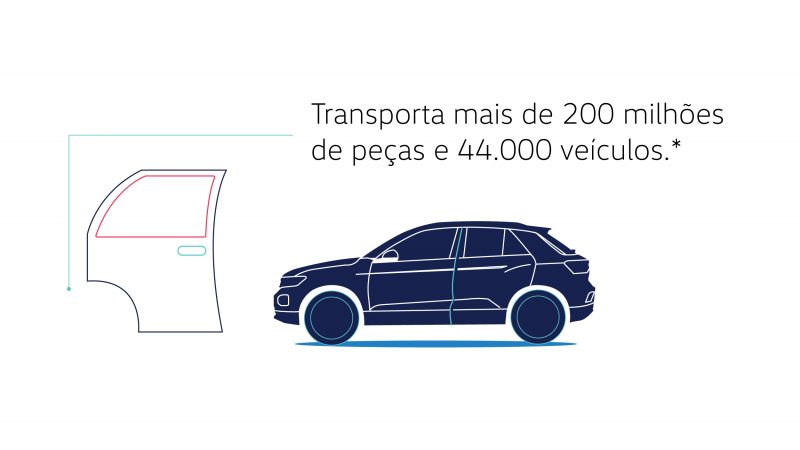 Transporta mais de 200 milhões de peças e 44.000 veículos.*