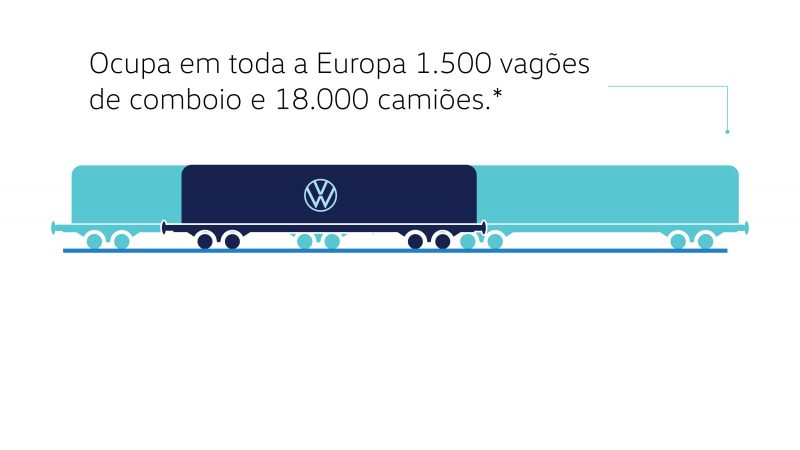 Ocupa em toda a Europa 1.500 vagões de comboio e 18.000 camiões.*