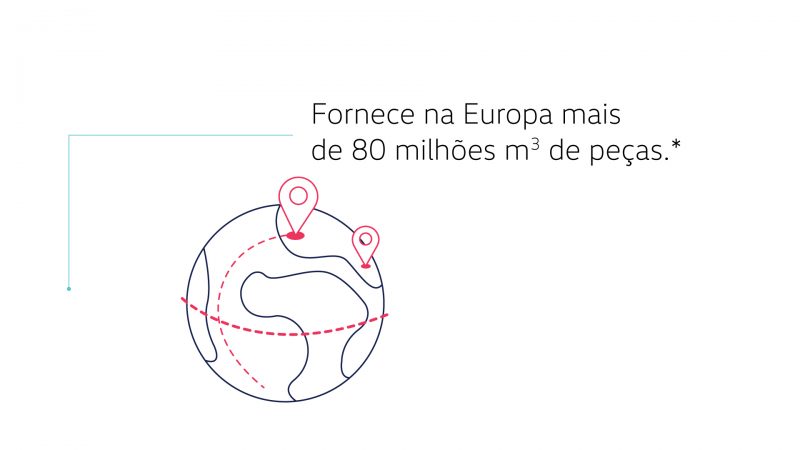 Fornece na Europa mais de 80 milhões $m^3$ de peças.*