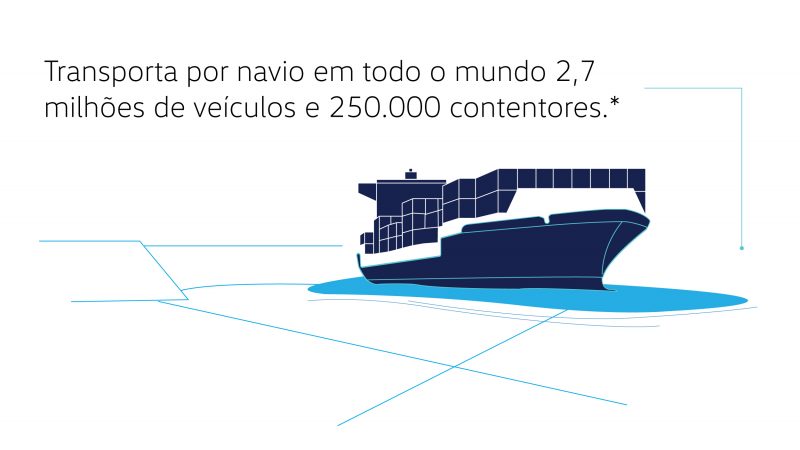 Transporta por navio em todo o mundo 2,7 milhões de veículos e 250.000 contentores.*